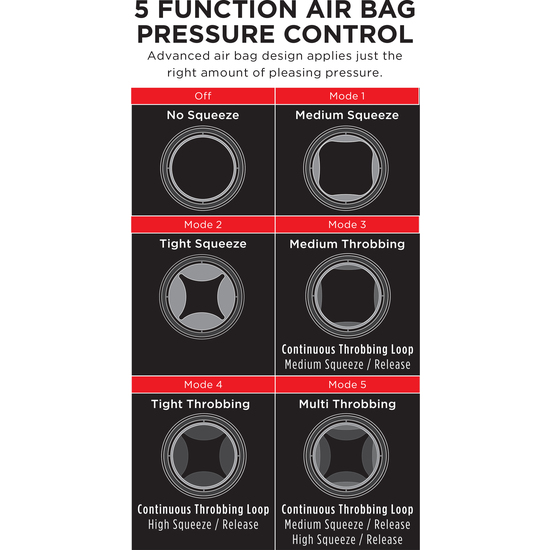 5 FUNCTION AIR BAG PRESSURE CONTROL

Advanced air bag design applies just the right amount of pleasing pressure.

Off
No Squeeze

Mode 1
Medium Squeeze

Mode 2
Tight Squeeze

Mode 3
Medium Throbbing
Continuous Throbbing Loop
Medium Squeeze / Release

Mode 4
Tight Throbbing
Continuous Throbbing Loop
High Squeeze / Release

Mode 5
Multi Throbbing
Continuous Throbbing Loop
Medium Squeeze / Release
High Squeeze / Release